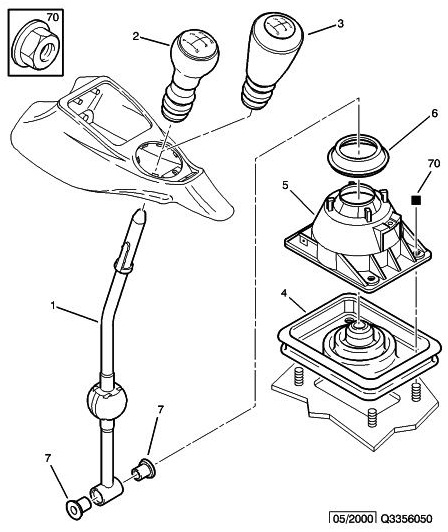 70

2

3

6

70

5

4

1

7

7

05/2000 Q3356050