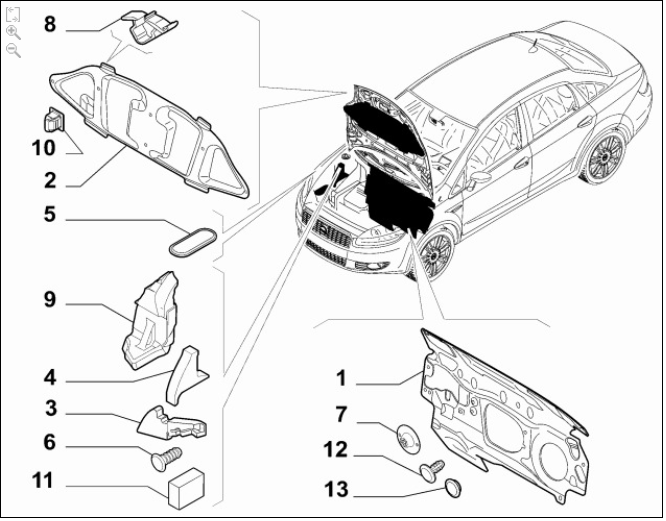 8
10
2
5
9
4
3
6
11
1
7
12
13