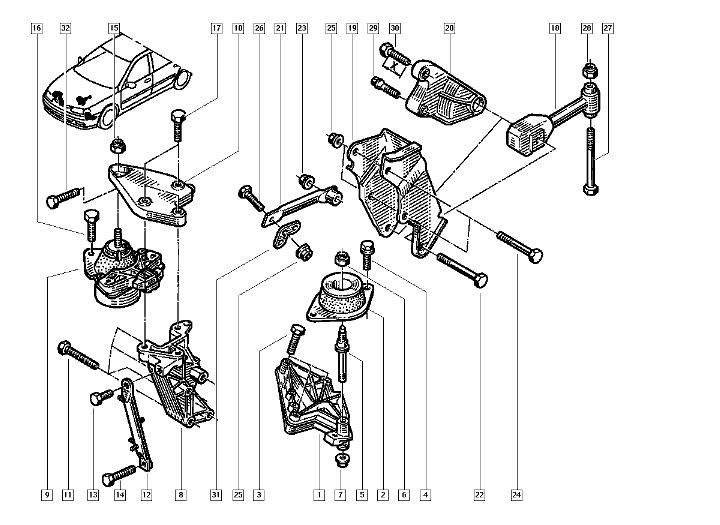 16 32 15 17 10 26 21 23 25 19 29 30 20 18 28 27

X

9 11 13 14 12 8 31 25 3 1 7 5 2 6 4 22 24