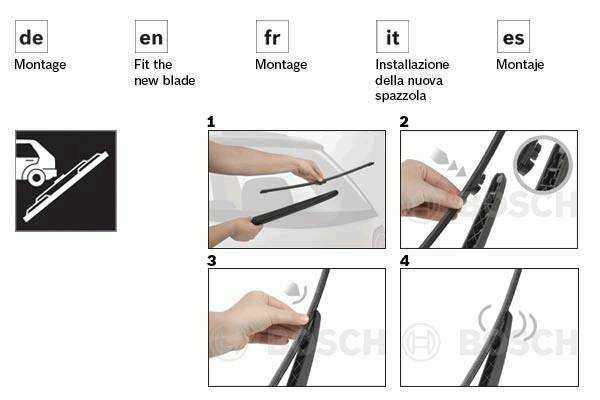 de
Montage

en
Fit the new blade

fr
Montage

it
Installazione della nuova spazzola

es
Montaje

1

2

BOSCH

3

BOSCH

4

BOSCH