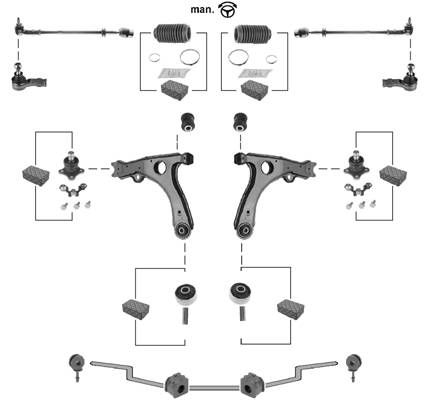 man.