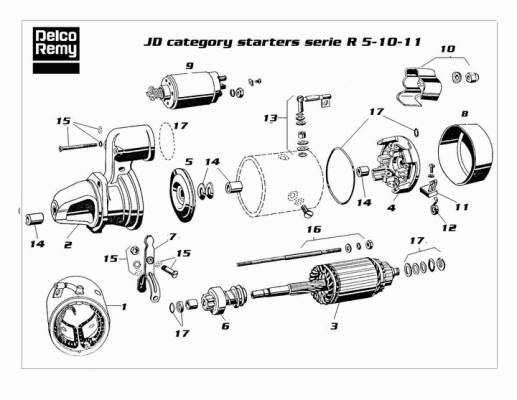 Delco Remy

JD category starters serie R 5-10-11

9
10
15
17
13
17
8
5
14
14
4
11
12
14
2
7
15
15
16
17
1
17
6
3